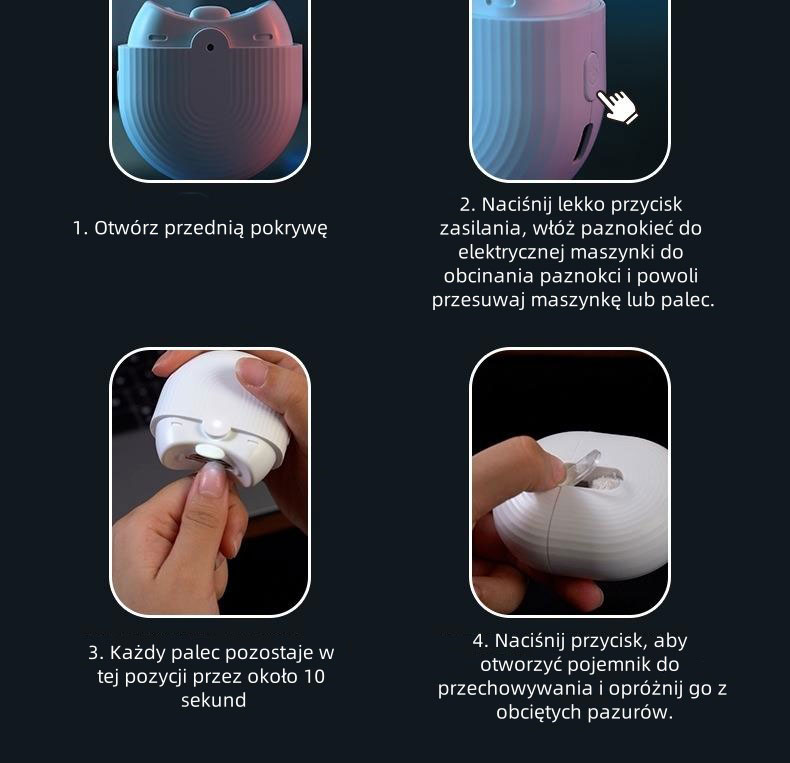 1. Otwórz przednią pokrywę

2. Naciśnij lekko przycisk zasilania, włóż paznokieć do elektrycznej maszynki do obcinania paznokci i powoli przesuwaj maszynkę lub palec.

3. Każdy palec pozostaje w tej pozycji przez około 10 sekund

4. Naciśnij przycisk, aby otworzyć pojemnik do przechowywania i opróżnij go z obciętych pazurów.